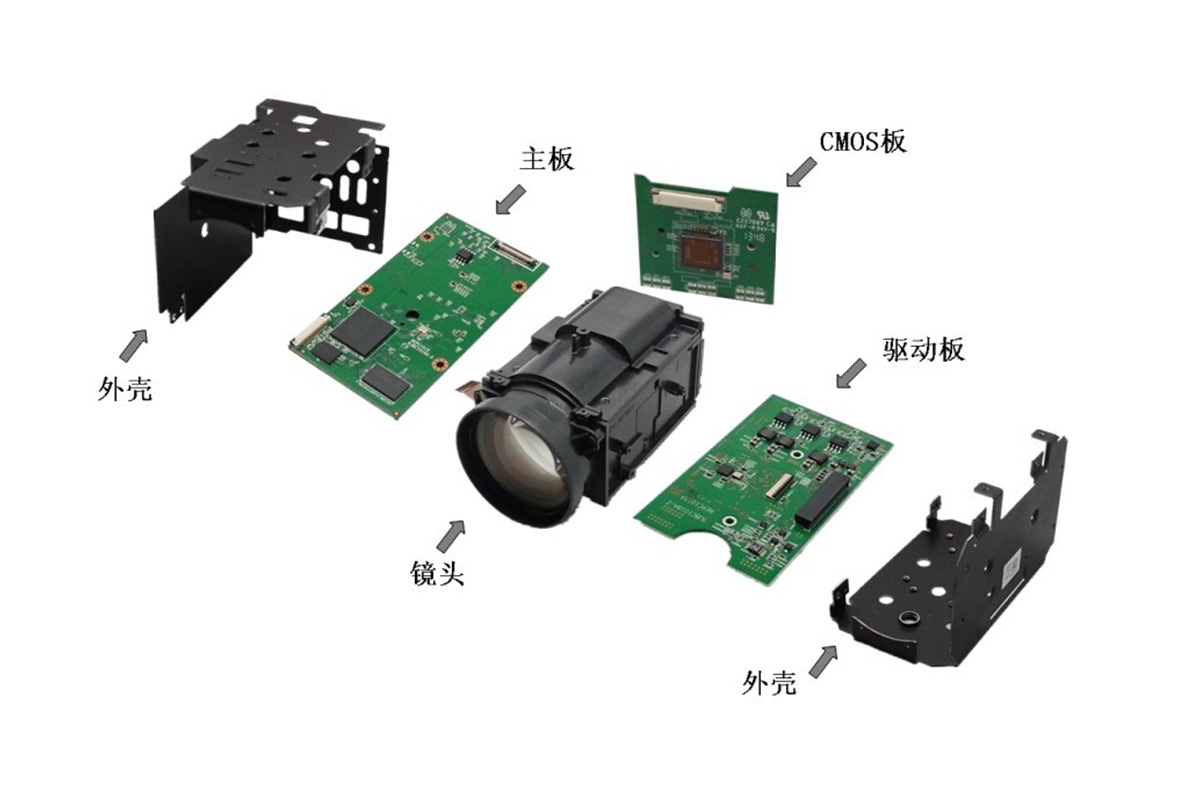 主板

CMOS板

外壳

驱动板

镜头

外壳